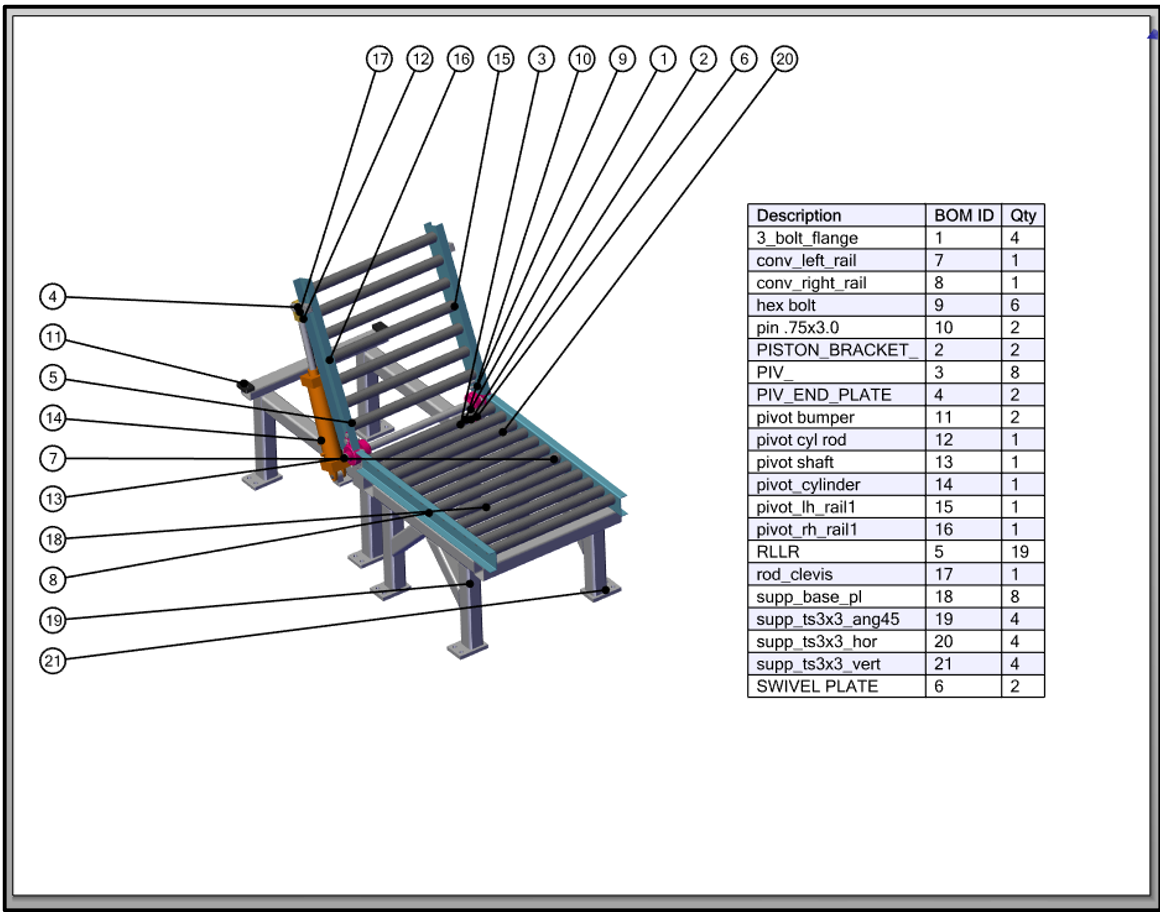 17 12 16 15 3 10 9 1 2 6 20

4
11
5
14
7
13
18
8
19
21

| Description | BOM ID | Qty |
|---|---|---|
| 3_bolt_flange | 1 | 4 |
| conv_left_rail | 7 | 1 |
| conv_right_rail | 8 | 1 |
| hex bolt | 9 | 6 |
| pin .75x3.0 | 10 | 2 |
| PISTON_BRACKET_ | 2 | 2 |
| PIV_ | 3 | 8 |
| PIV_END_PLATE | 4 | 2 |
| pivot bumper | 11 | 2 |
| pivot cyl rod | 12 | 1 |
| pivot shaft | 13 | 1 |
| pivot_cylinder | 14 | 1 |
| pivot_lh_rail1 | 15 | 1 |
| pivot_rh_rail1 | 16 | 1 |
| RLLR | 5 | 19 |
| rod_clevis | 17 | 1 |
| supp_base_pl | 18 | 8 |
| supp_ts3x3_ang45 | 19 | 4 |
| supp_ts3x3_hor | 20 | 4 |
| supp_ts3x3_vert | 21 | 4 |
| SWIVEL PLATE | 6 | 2 |